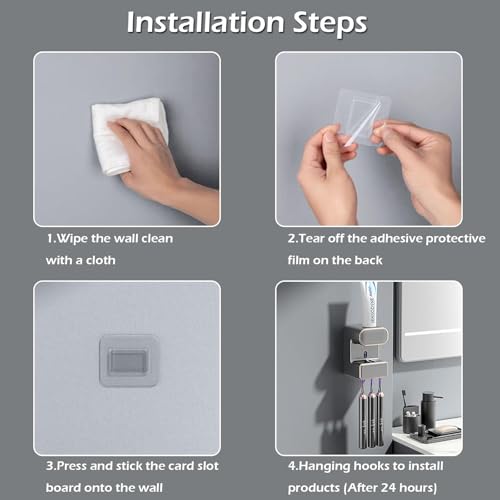 Installation Steps

1.Wipe the wall clean with a cloth

2.Tear off the adhesive protective film on the back

3.Press and stick the card slot board onto the wall

4.Hanging hooks to install products (After 24 hours)