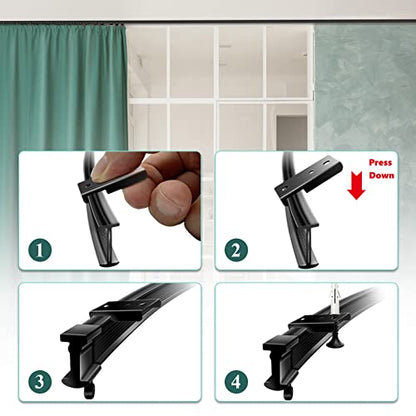 1

Press
Down

2

3

4