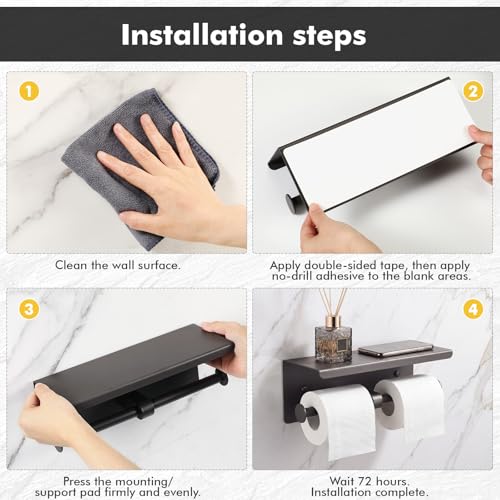 Installation steps

1

Clean the wall surface.

2

Apply double-sided tape, then apply no-drill adhesive to the blank areas.

3

Press the mounting/ support pad firmly and evenly.

4

Wait 72 hours. Installation complete.