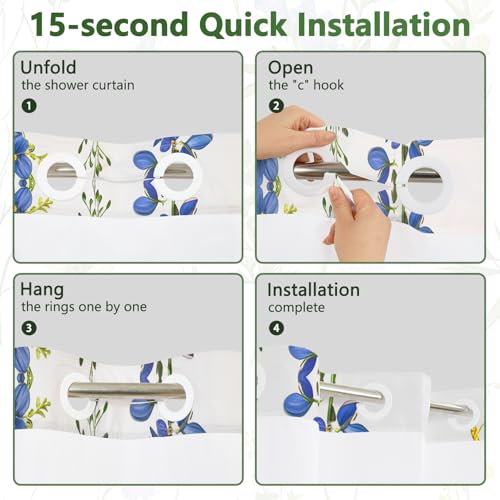 15-second Quick Installation

Unfold
the shower curtain
1

Open
the "c" hook
2

Hang
the rings one by one
3

Installation
complete
4