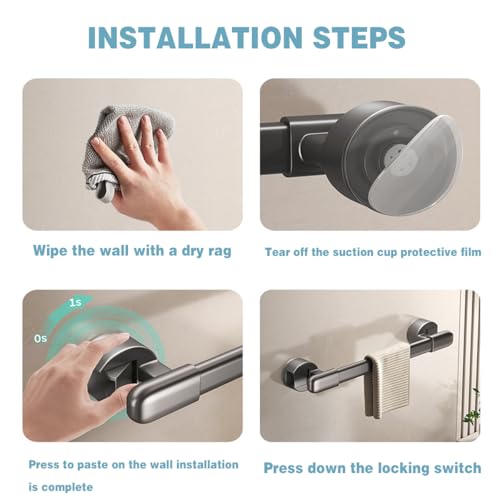 INSTALLATION STEPS

Wipe the wall with a dry rag

Tear off the suction cup protective film

1s

0s

Press to paste on the wall installation is complete

Press down the locking switch