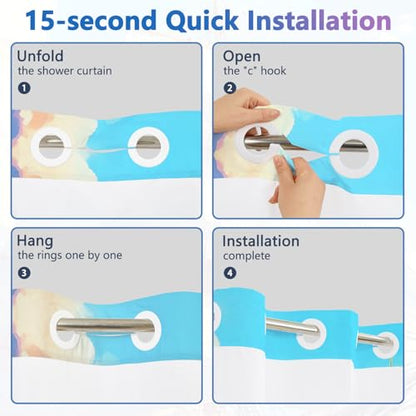 15-second Quick Installation

Unfold
the shower curtain
1

Open
the "c" hook
2

Hang
the rings one by one
3

Installation
complete
4