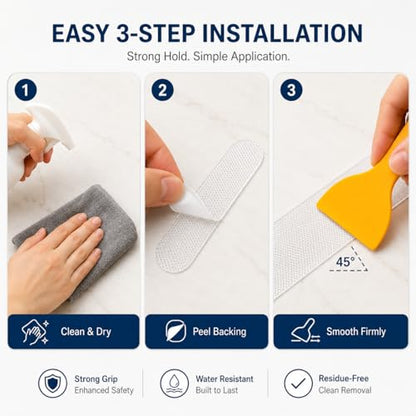 EASY 3-STEP INSTALLATION
Strong Hold. Simple Application.

1
Clean & Dry

2
Peel Backing

3
45°
Smooth Firmly

Strong Grip
Enhanced Safety

Water Resistant
Built to Last

Residue-Free
Clean Removal