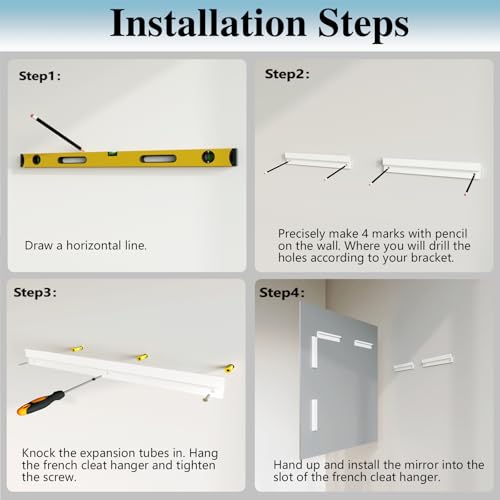 Installation Steps

Step1:

Draw a horizontal line.

Step2:

Precisely make 4 marks with pencil on the wall. Where you will drill the holes according to your bracket.

Step3:

Knock the expansion tubes in. Hang the french cleat hanger and tighten the screw.

Step4:

Hand up and install the mirror into the slot of the french cleat hanger.