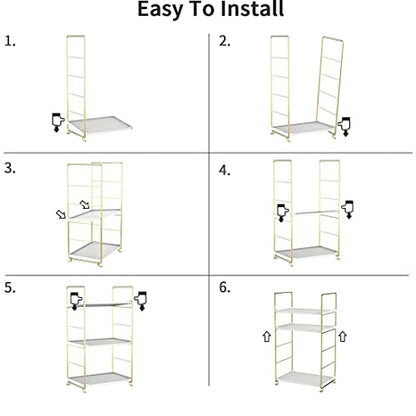 Easy To Install

1.

2.

3.

4.

5.

6.