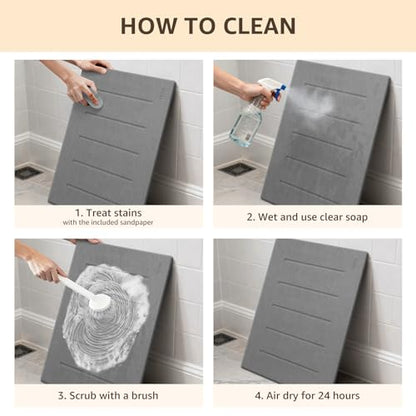 HOW TO CLEAN

1. Treat stains
with the included sandpaper

2. Wet and use clear soap

3. Scrub with a brush

4. Air dry for 24 hours