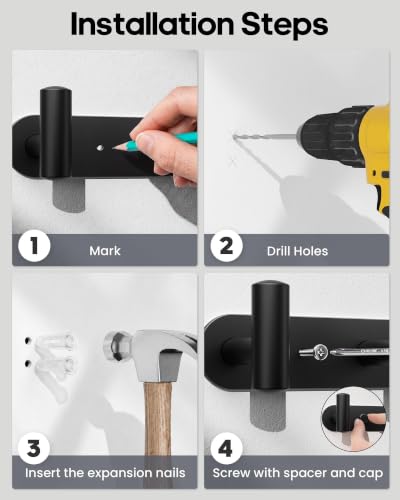 Installation Steps

1 Mark

2 Drill Holes

3 Insert the expansion nails

4 Screw with spacer and cap