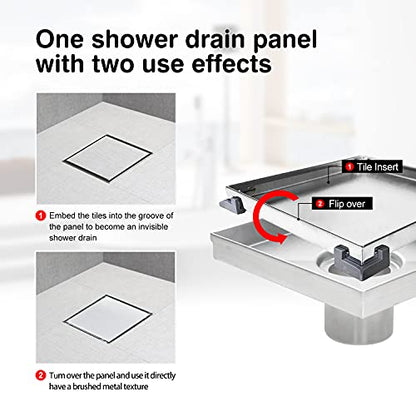 One shower drain panel with two use effects

1 Embed the tiles into the groove of the panel to become an invisible shower drain

2 Turn over the panel and use it directly have a brushed metal texture

1 Tile Insert

2 Flip over