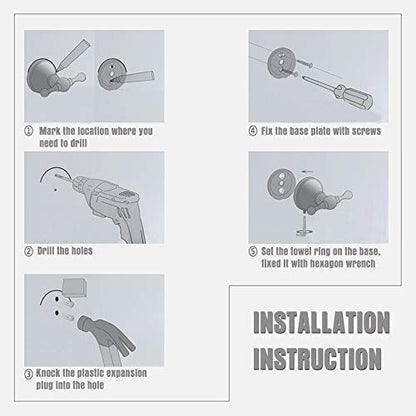 ① Mark the location where you need to drill

② Drill the holes

③ Knock the plastic expansion plug into the hole

④ Fix the base plate with screws

⑤ Set the towel ring on the base, fixed it with hexagon wrench

INSTALLATION INSTRUCTION