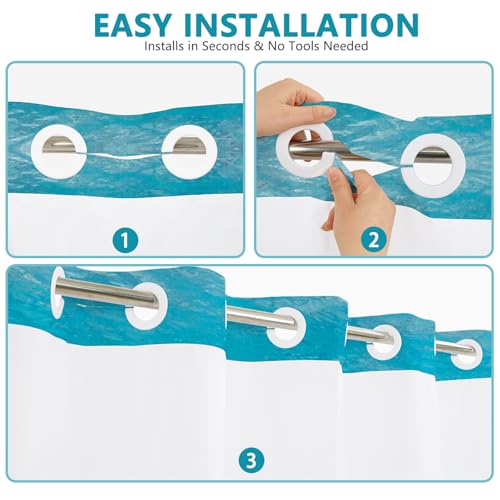 EASY INSTALLATION
Installs in Seconds & No Tools Needed

1

2

3