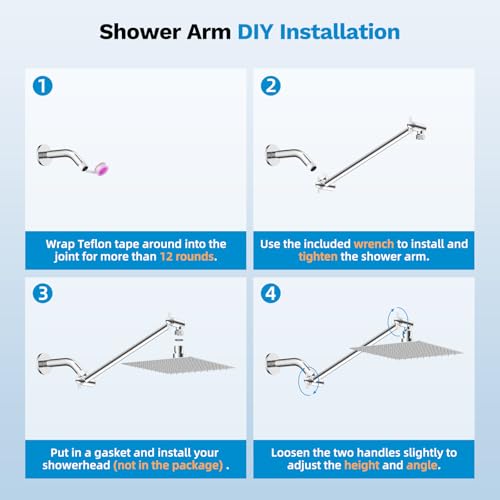 Shower Arm DIY Installation

1

Wrap Teflon tape around into the joint for more than 12 rounds.

2

Use the included wrench to install and tighten the shower arm.

3

Put in a gasket and install your showerhead (not in the package) .

4

Loosen the two handles slightly to adjust the height and angle.