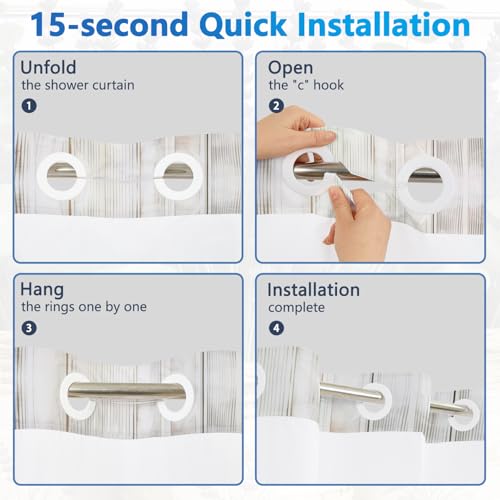 15-second Quick Installation

Unfold
the shower curtain
1

Open
the "c" hook
2

Hang
the rings one by one
3

Installation
complete
4