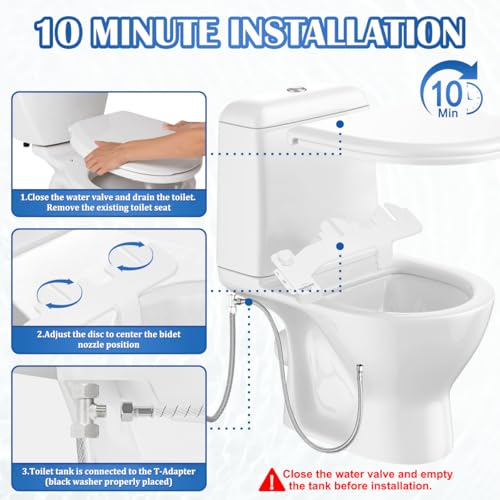 10 MINUTE INSTALLATION

10 Min

1.Close the water valve and drain the toilet. Remove the existing toilet seat

2.Adjust the disc to center the bidet nozzle position

3.Toilet tank is connected to the T-Adapter (black washer properly placed)

Close the water valve and empty the tank before installation.