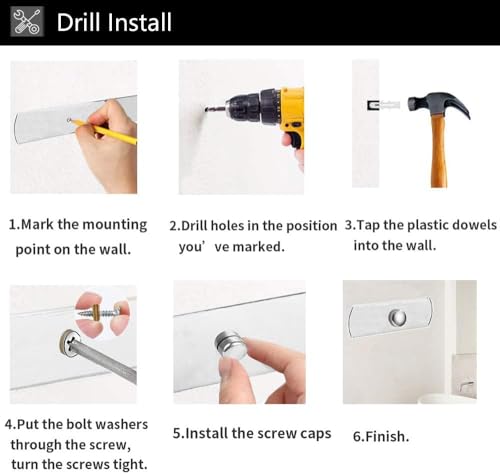 Drill Install

1.Mark the mounting point on the wall.

2.Drill holes in the position you' ve marked.

3.Tap the plastic dowels into the wall.

4.Put the bolt washers through the screw, turn the screws tight.

5.Install the screw caps

6.Finish.