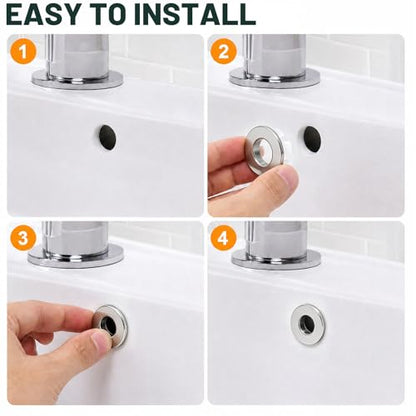 EASY TO INSTALL

1

2

3

4