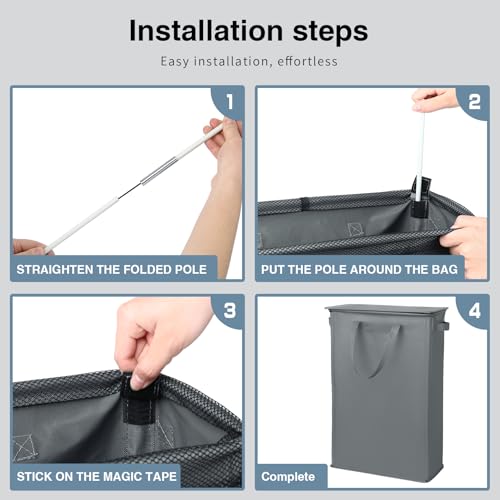 Installation steps

Easy installation, effortless

1

STRAIGHTEN THE FOLDED POLE

2

PUT THE POLE AROUND THE BAG

3

STICK ON THE MAGIC TAPE

4

Complete