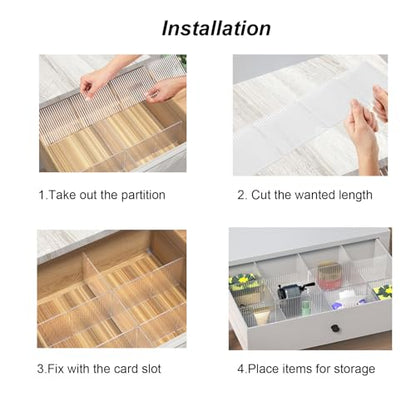 Installation

1.Take out the partition

2. Cut the wanted length

3.Fix with the card slot

4.Place items for storage