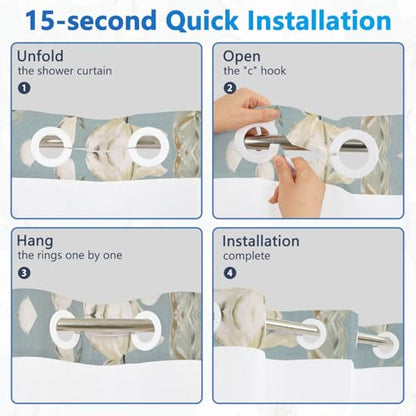 15-second Quick Installation

Unfold
the shower curtain
1

Open
the "c" hook
2

Hang
the rings one by one
3

Installation
complete
4