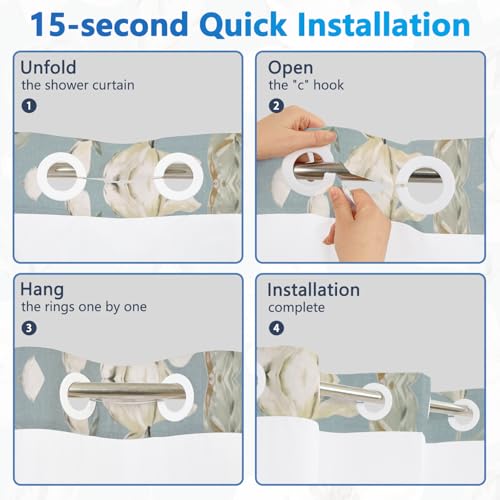 15-second Quick Installation

Unfold
the shower curtain
1

Open
the "c" hook
2

Hang
the rings one by one
3

Installation
complete
4