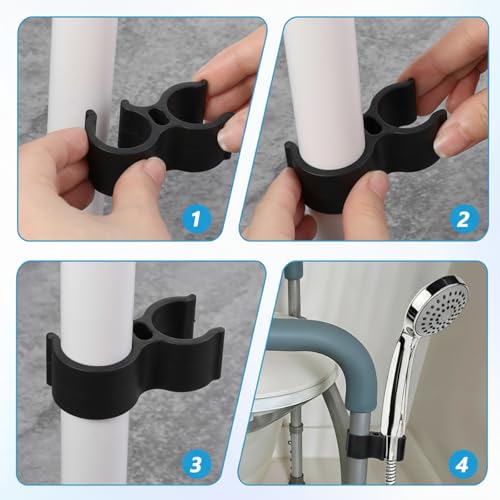 1

2

3

4