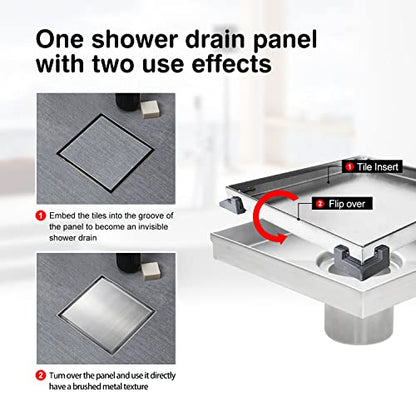 One shower drain panel with two use effects

1 Embed the tiles into the groove of the panel to become an invisible shower drain

2 Turn over the panel and use it directly have a brushed metal texture

1 Tile Insert

2 Flip over