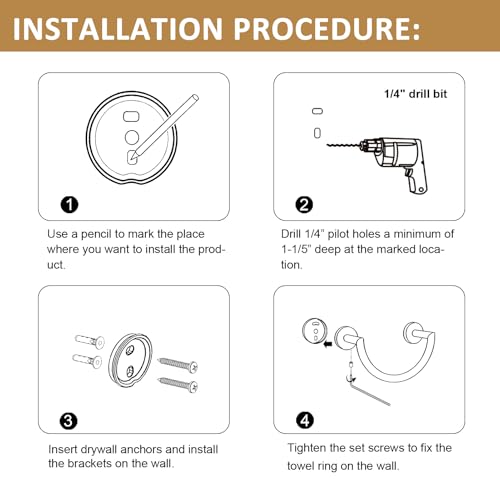 INSTALLATION PROCEDURE:

1

Use a pencil to mark the place where you want to install the product.

1/4" drill bit

2

Drill 1/4" pilot holes a minimum of 1-1/5" deep at the marked location.

3

Insert drywall anchors and install the brackets on the wall.

4

Tighten the set screws to fix the towel ring on the wall.