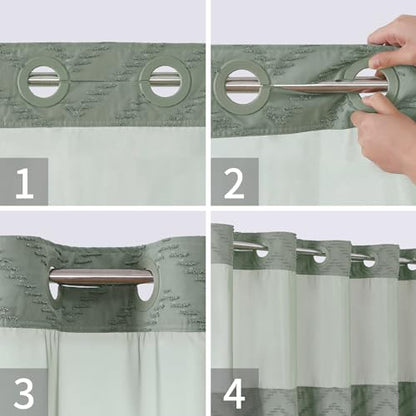 1

2

3

4