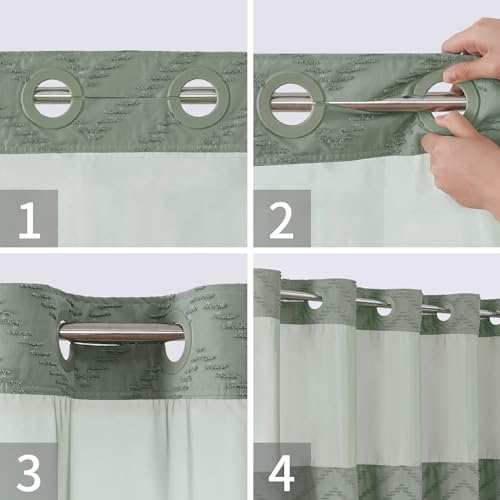 1

2

3

4