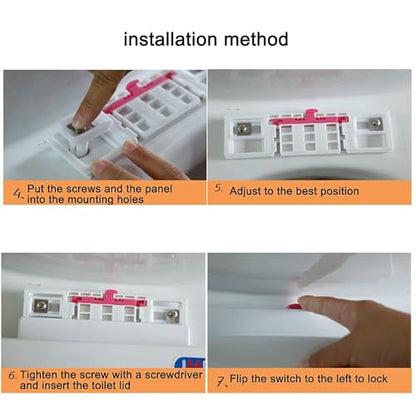 installation method

4. Put the screws and the panel into the mounting holes

5. Adjust to the best position

6. Tighten the screw with a screwdriver and insert the toilet lid

7. Flip the switch to the left to lock