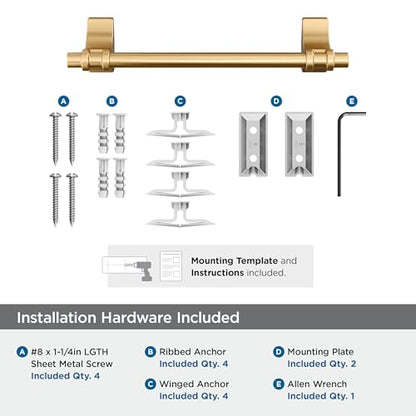 A B C D E

Mounting Template and Instructions included.

Installation Hardware Included

A #8 x 1-1/4in LGTH Sheet Metal Screw
Included Qty. 4

B Ribbed Anchor
Included Qty. 4

C Winged Anchor
Included Qty. 4

D Mounting Plate
Included Qty. 2

E Allen Wrench
Included Qty. 1