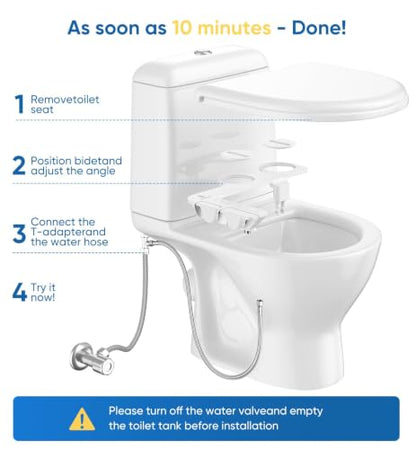 As soon as 10 minutes - Done!

1 Removetoilet seat

2 Position bidetand adjust the angle

3 Connect the T-adapterand the water hose

4 Try it now!

Please turn off the water valveand empty the toilet tank before installation