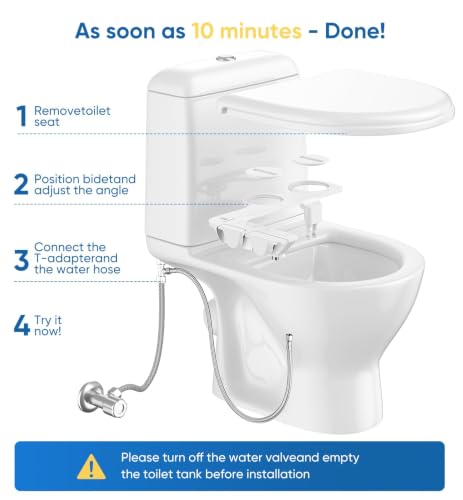 As soon as 10 minutes - Done!

1 Removetoilet seat

2 Position bidetand adjust the angle

3 Connect the T-adapterand the water hose

4 Try it now!

Please turn off the water valveand empty the toilet tank before installation