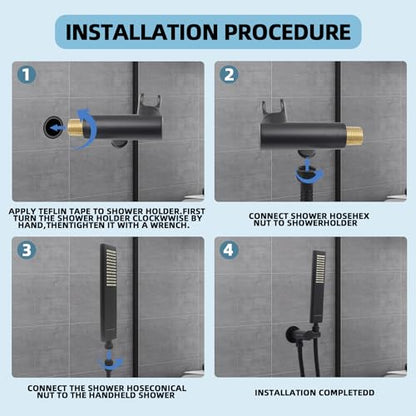 INSTALLATION PROCEDURE

1

APPLY TEFLIN TAPE TO SHOWER HOLDER.FIRST TURN THE SHOWER HOLDER CLOCKWWISE BY HAND,THENTIGHTEN IT WITH A WRENCH.

2

CONNECT SHOWER HOSEHEX NUT TO SHOWERHOLDER

3

CONNECT THE SHOWER HOSECONICAL NUT TO THE HANDHELD SHOWER

4

INSTALLATION COMPLETEDD