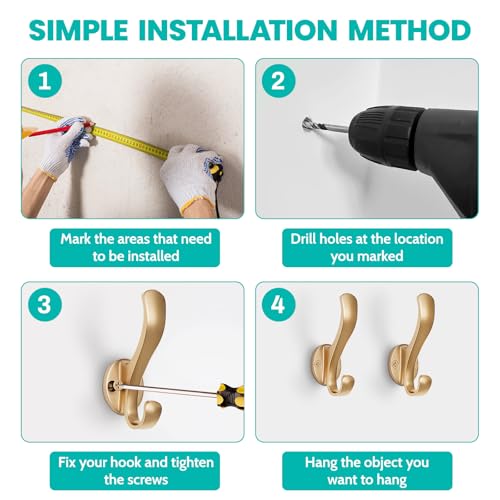 SIMPLE INSTALLATION METHOD

1

Mark the areas that need to be installed

2

Drill holes at the location you marked

3

Fix your hook and tighten the screws

4

Hang the object you want to hang