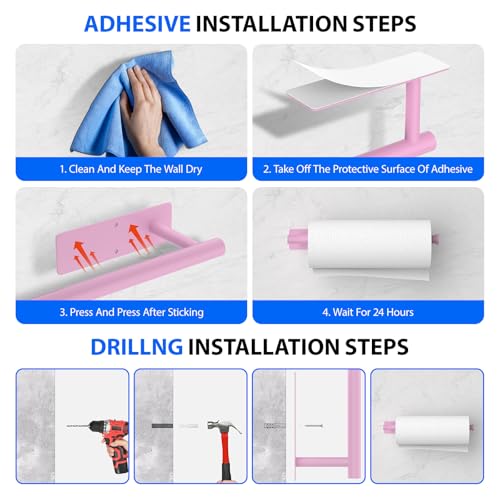 ADHESIVE INSTALLATION STEPS

1. Clean And Keep The Wall Dry

2. Take Off The Protective Surface Of Adhesive

3. Press And Press After Sticking

4. Wait For 24 Hours

DRILLNG INSTALLATION STEPS