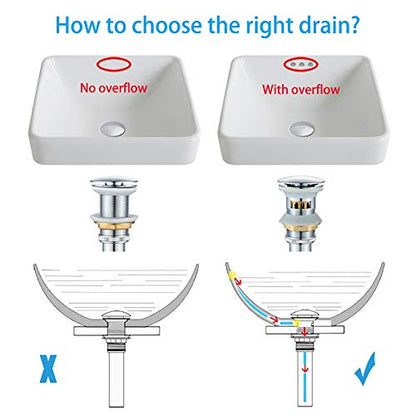 How to choose the right drain?

No overflow

With overflow

X

✓