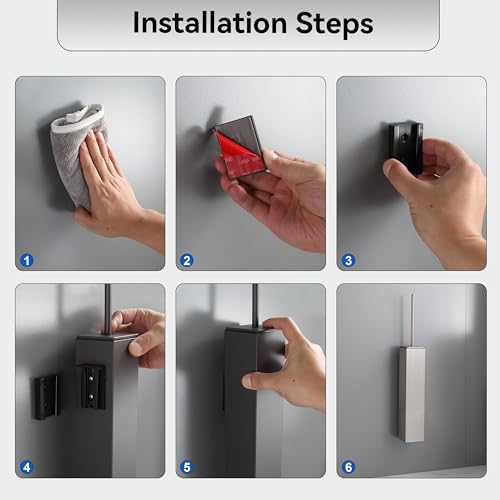 Installation Steps

1

2

3

4

5

6