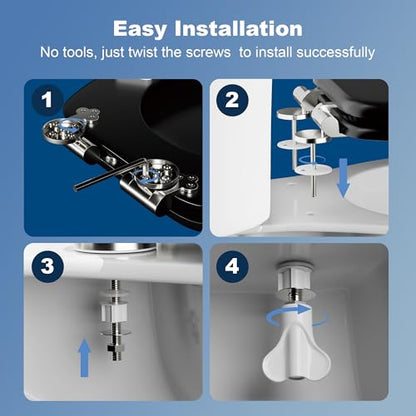 Easy Installation

No tools, just twist the screws  to install successfully

1

2

3

4