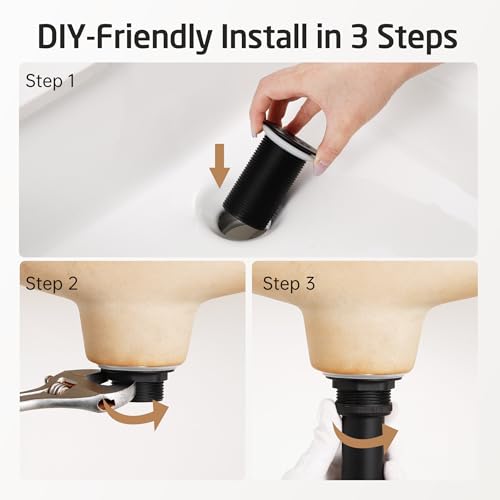 DIY-Friendly Install in 3 Steps

Step 1

Step 2

Step 3