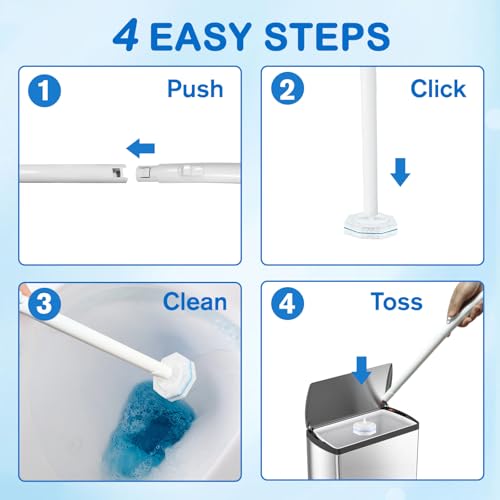 4 EASY STEPS

1 Push

2 Click

3 Clean

4 Toss