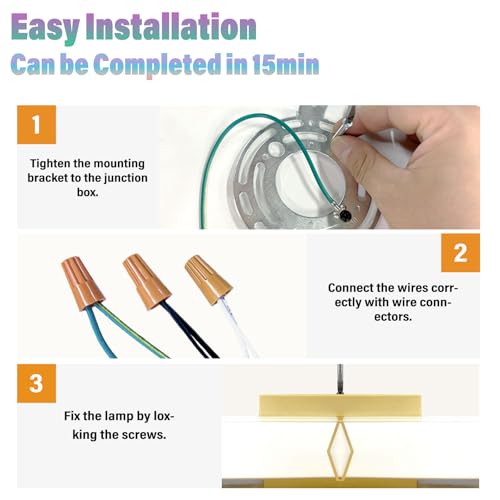 Easy Installation
Can be Completed in 15min

1

Tighten the mounting bracket to the junction box.

2

Connect the wires correctly with wire connectors.

3

Fix the lamp by loxking the screws.