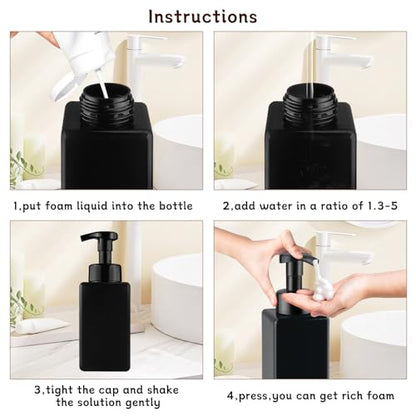 Instructions

1,put foam liquid into the bottle

2,add water in a ratio of 1.3-5

3,tight the cap and shake the solution gently

4,press,you can get rich foam