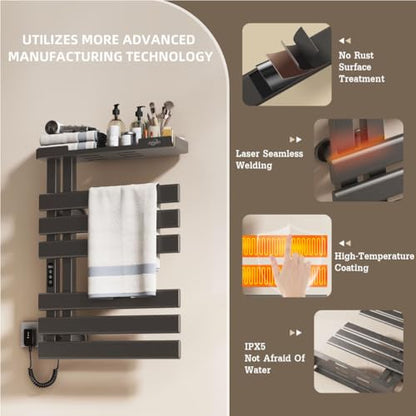 UTILIZES MORE ADVANCED MANUFACTURING TECHNOLOGY

No Rust Surface Treatment

Laser Seamless Welding

High-Temperature Coating

IPX5 Not Afraid Of Water