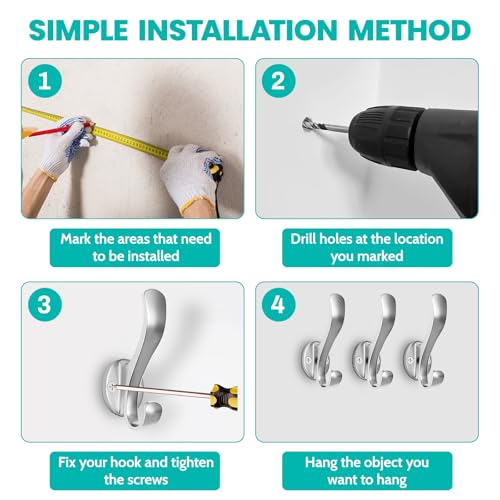 SIMPLE INSTALLATION METHOD

1

Mark the areas that need to be installed

2

Drill holes at the location you marked

3

Fix your hook and tighten the screws

4

Hang the object you want to hang