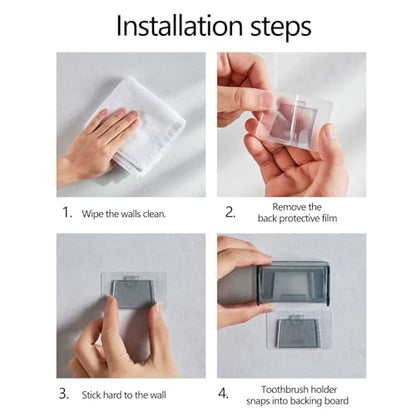 Installation steps

1. Wipe the walls clean.

2. Remove the back protective film

3. Stick hard to the wall

4. Toothbrush holder snaps into backing board