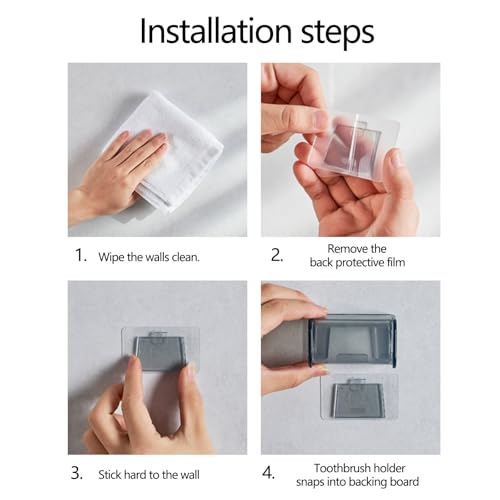 Installation steps

1. Wipe the walls clean.

2. Remove the back protective film

3. Stick hard to the wall

4. Toothbrush holder snaps into backing board