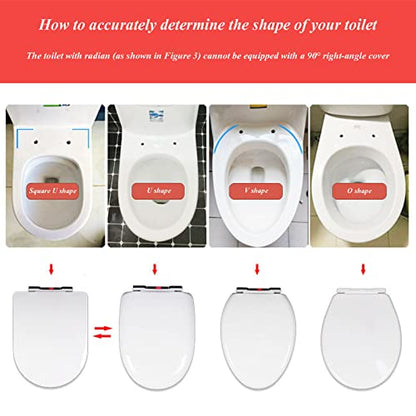 How to accurately determine the shape of your toilet

The toilet with radian (as shown in Figure 3) cannot be equipped with a 90° right-angle cover

Square U shape

U shape

V shape

O shape