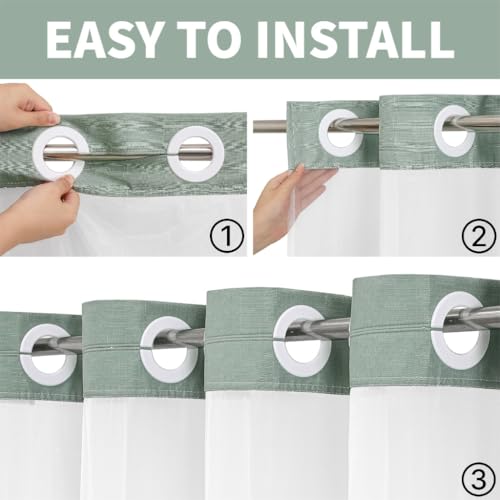 EASY TO INSTALL

①

②

③