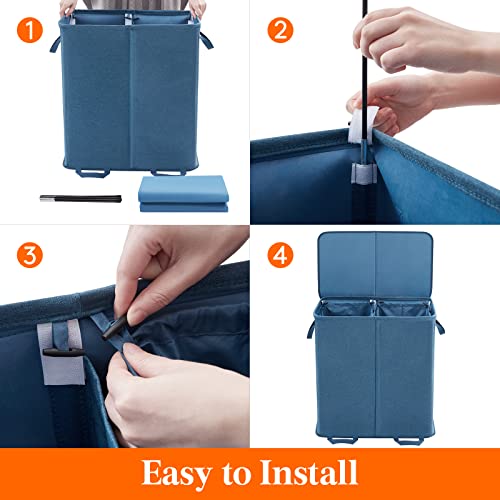 1

2

3

4

Easy to Install