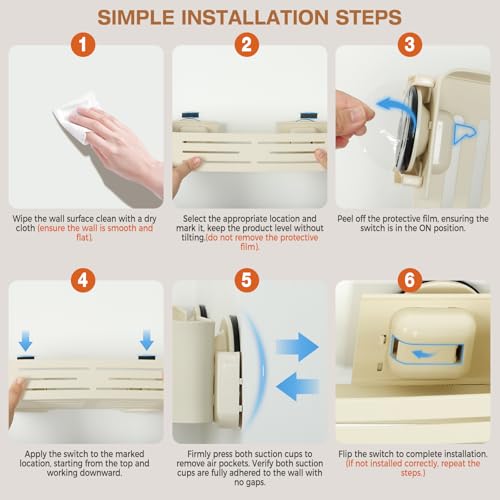 SIMPLE INSTALLATION STEPS

1

Wipe the wall surface clean with a dry cloth (ensure the wall is smooth and flat).

2

Select the appropriate location and mark it, keep the product level without tilting.(do not remove the protective film).

3

Peel off the protective film, ensuring the switch is in the ON position.

4

Apply the switch to the marked location, starting from the top and working downward.

5

Firmly press both suction cups to remove air pockets. Verify both suction cups are fully adhered to the wall with no gaps.

6

Flip the switch to complete installation. (If not installed correctly, repeat the steps.)